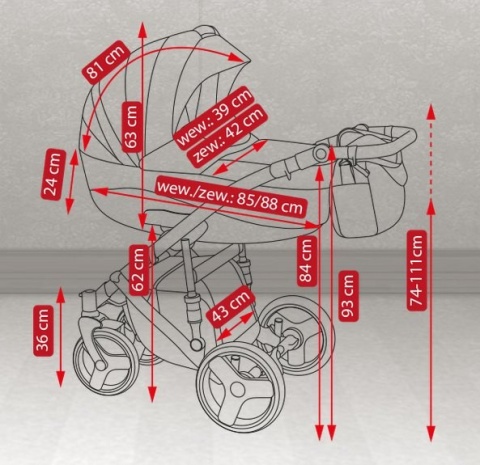 81 cm

63 cm

wew.: 39 cm
zew.: 42 cm

24 cm

wew./zew.: 85/88 cm

62 cm

84 cm

93 cm

74-111cm

36 cm

43 cm