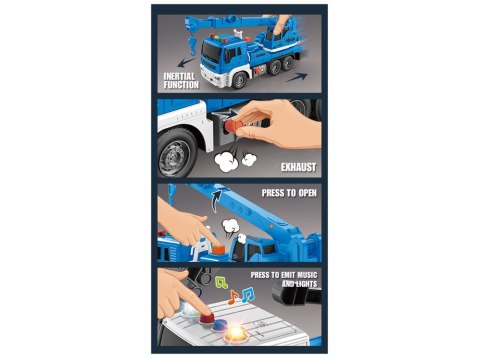 INERTIAL FUNCTION

EXHAUST

PRESS TO OPEN

PRESS TO EMIT MUSIC AND LIGHTS