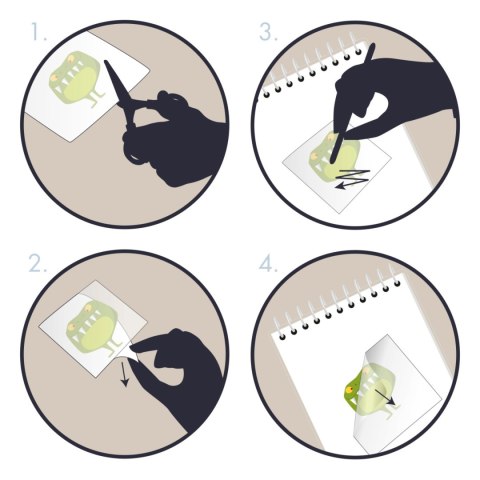 1.

3.

2.

4.