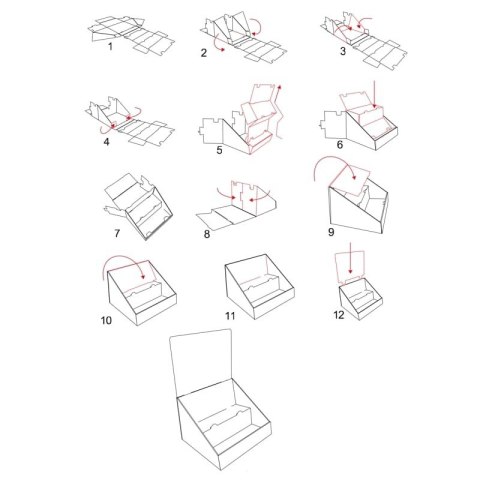 1
2
3
4
5
6
7
8
9
10
11
12