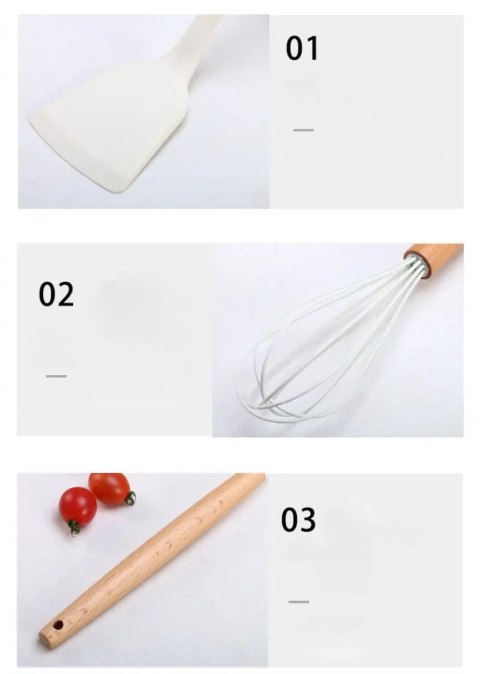 01

02

03