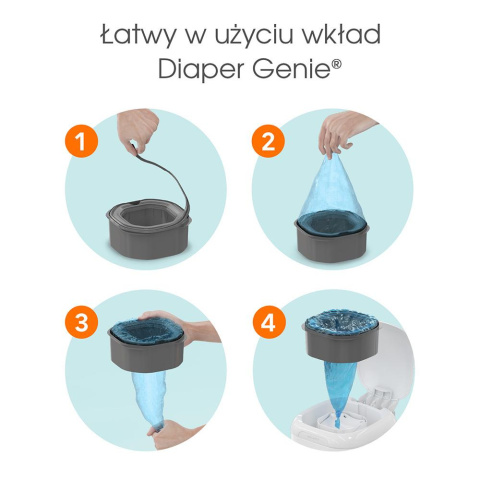 Łatwy w użyciu wkład Diaper Genie®

1

2

3

4