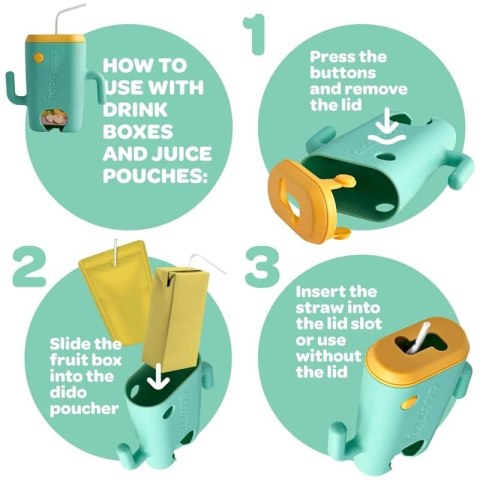 HOW TO USE WITH DRINK BOXES AND JUICE POUCHES:

1

Press the buttons and remove the lid

2

Slide the fruit box into the dido poucher

3

Insert the straw into the lid slot or use without the lid