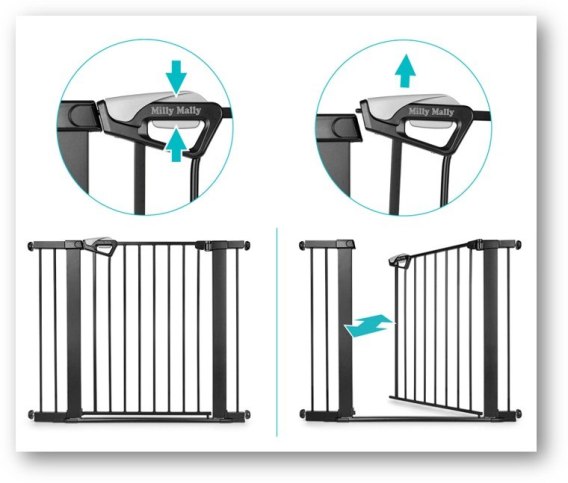 Milly Mally

Milly Mally