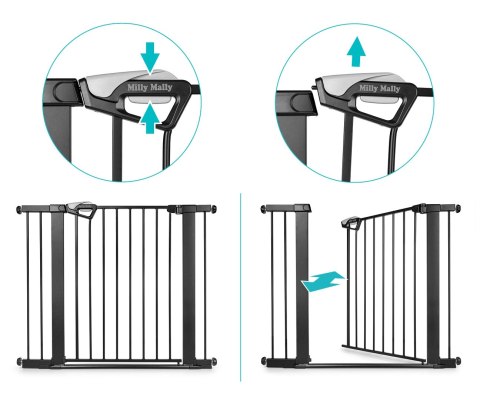 Milly Mally

Milly Mally