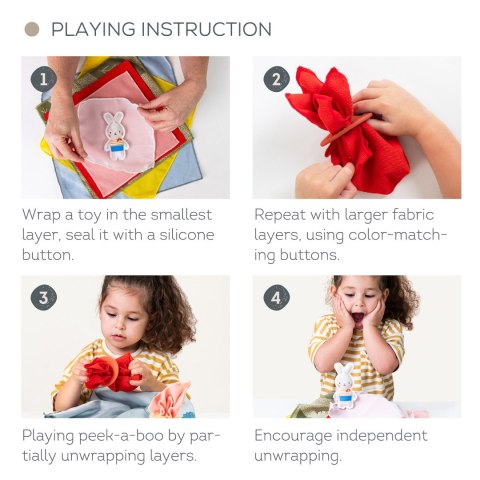 PLAYING INSTRUCTION

1

Wrap a toy in the smallest layer, seal it with a silicone button.

2

Repeat with larger fabric layers, using color-matching buttons.

3

Playing peek-a-boo by partially unwrapping layers.

4

Encourage independent unwrapping.