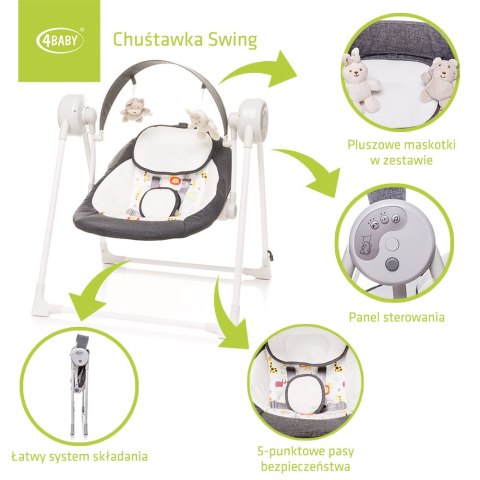 4BABY®

Chuśtawka Swing

Pluszowe maskotki w zestawie

Panel sterowania

Łatwy system składania

5-punktowe pasy bezpieczeństwa